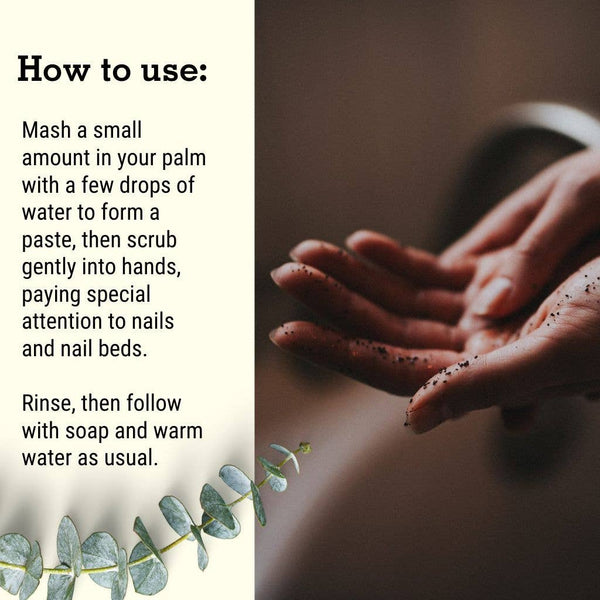 How to use:

Mash a small amount in your palm with a few drops of water to form a paste, then scrub gently into hands, paying special attention to nails and nail beds.

Rinse, then follow with soap and warm water as usual.